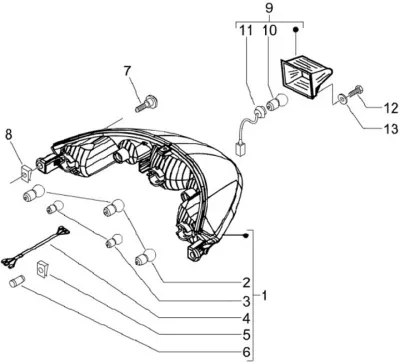 9
11
10
7
12
13
8
2
3
1
4
5
6