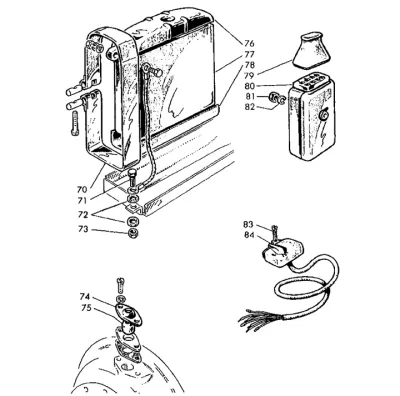 76
77
78
79
80
81
82
70
71
72
73
83
84
74
75