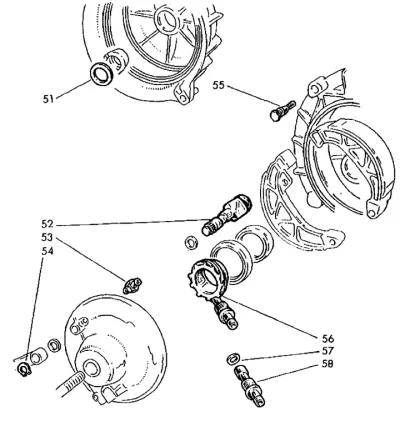 51
55
52
53
54
56
57
58