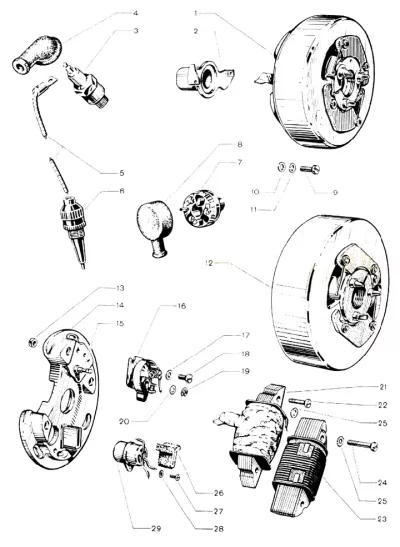 4
3
1
2
5
6
8
7
10
11
9
12
13
14
15
16
17
18
19
20
21
22
25
24
25
23
26
27
28
29