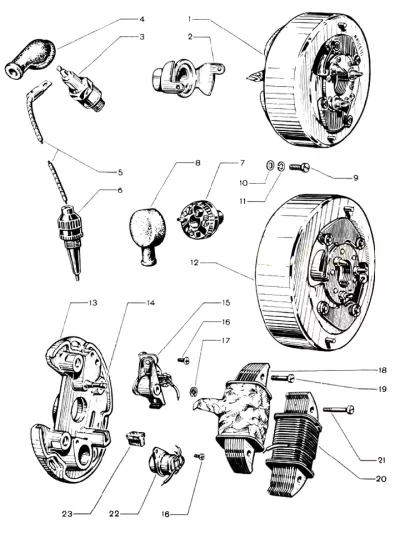 4
3
1
2
5
6
8
7
10
11
9
12
13
14
15
16
17
18
19
21
20
23
22
16