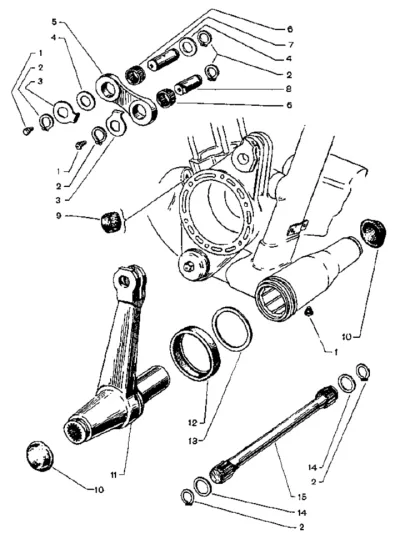 5
4
1
2
3
6
7
4
2
8
6
1
2
3
9
10
1
12
13
11
10
14
2
15
14
2