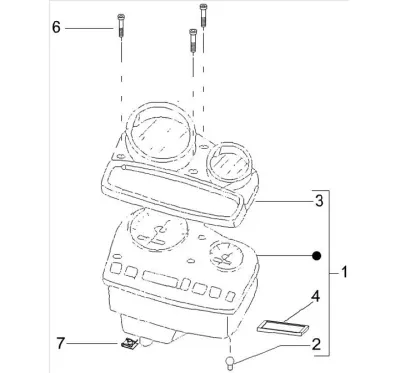 6
3
1
4
7
2