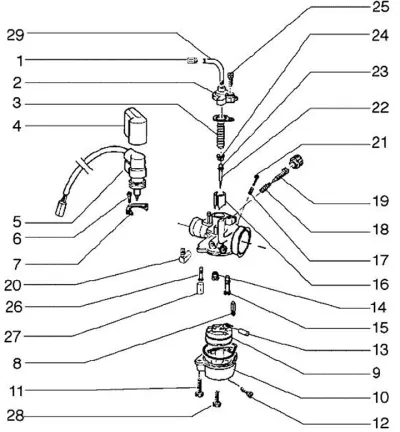 29
1
2
3
4
5
6
7
20
26
27
8
11
28
25
24
23
22
21
19
18
17
16
14
15
13
9
10
12