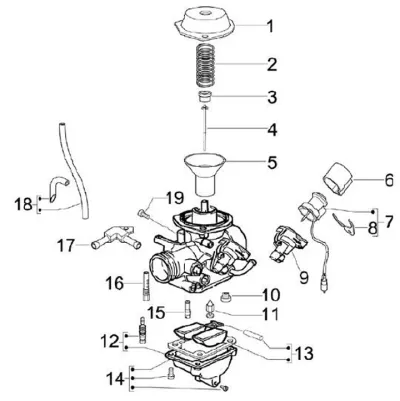 1
2
3
4
5
6
7
8
9
10
11
12
13
14
15
16
17
18
19