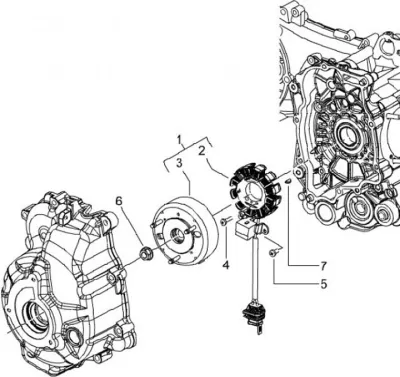 1
2
3
6
4
7
5