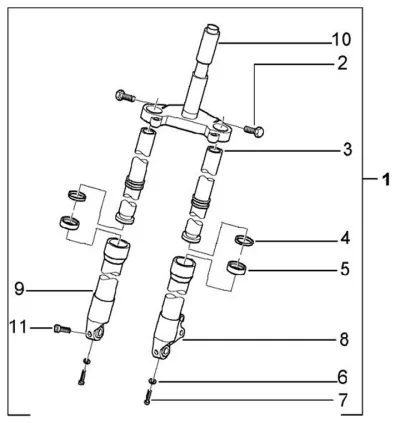 10
2
3
1
4
5
9
11
8
6
7