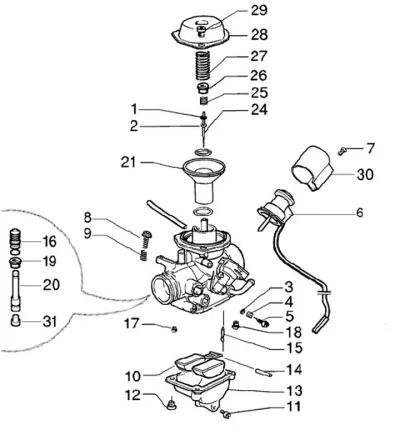 29
28
27
26
25
1
24
2
7
21
30
6
8
9
16
19
20
31
3
4
5
17
18
15
14
10
13
12
11