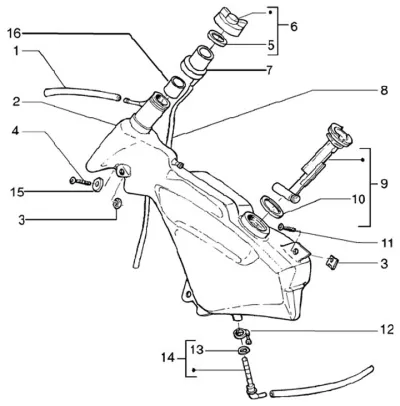 16
1
2
4
15
3
6
5
7
8
9
10
11
3
12
13
14