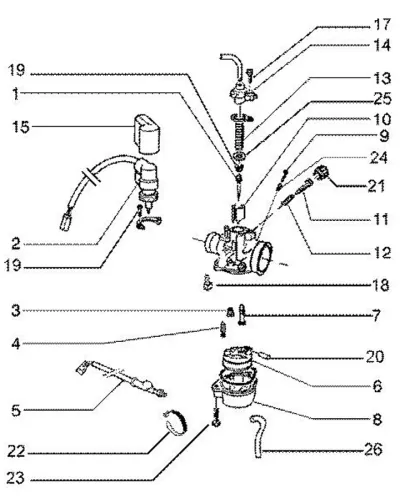 17
14
19
13
1
25
10
15
9
24
21
11
2
12
19
18
3
7
4
20
6
5
8
22
26
23