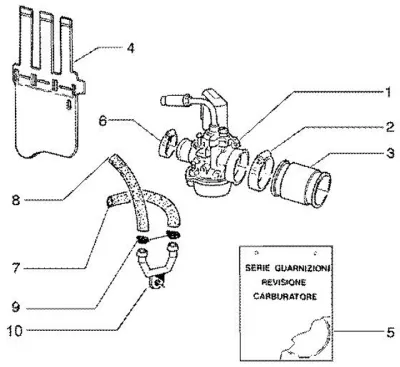 4

1

6

2

3

8

7

9

10

SERIE GUARNIZIONI
REVISIONE
CARBURATORE

5