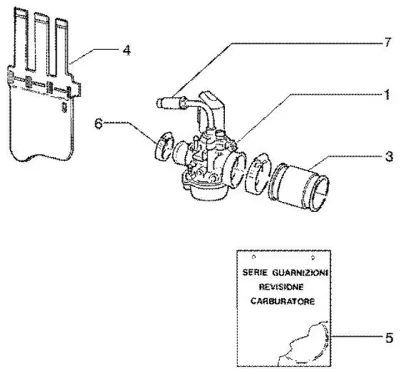 4

7

1

6

3

SERIE GUARNIZIONI
REVISIONE
CARBURATORE

5