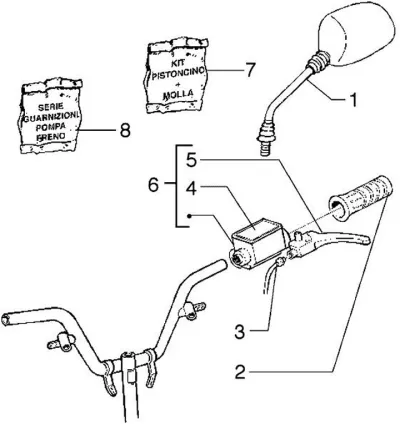 KIT
PISTONCINO
+
MOLLA

7

SERIE
GUARNIZIONI
POMPA
FRENO

8

1

5

6

4

3

2