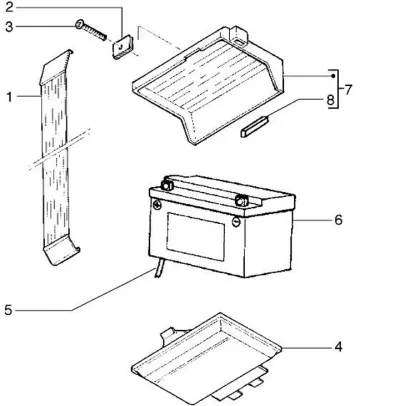 2
3
1
7
8
6
5
4