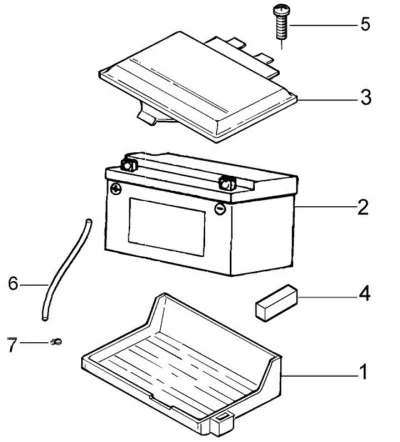 5
3
2
6
4
7
1