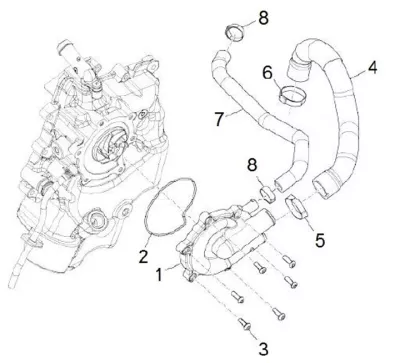 8
6
4
7
8
5
2
1
3