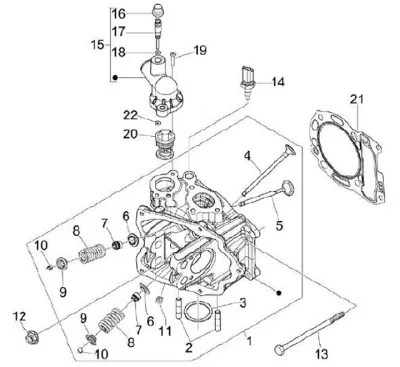 16
17
15
18
19
14
21
22
20
4
5
6
7
8
10
9
3
12
9
7
6
11
8
10
2
1
13