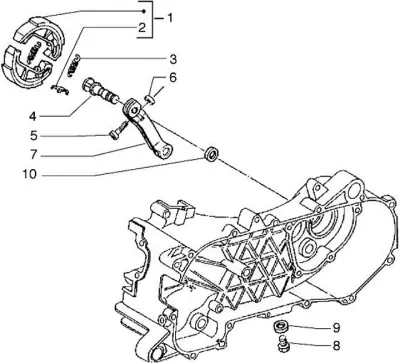 1
2
3
6
4
5
7
10
9
8