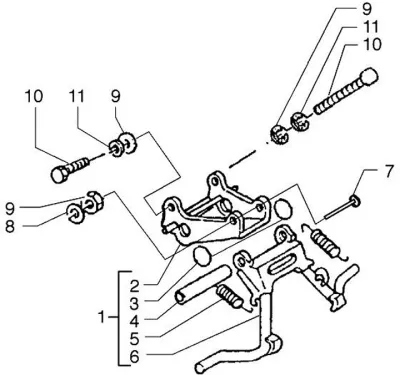 9
11
10
10
11
9
7
9
8
1
2
3
4
5
6