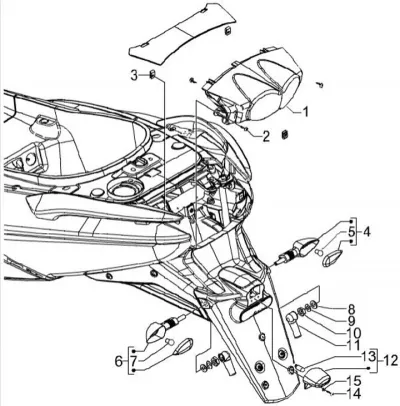 3
1
2
5
4
8
9
10
11
6
7
13
12
15
14