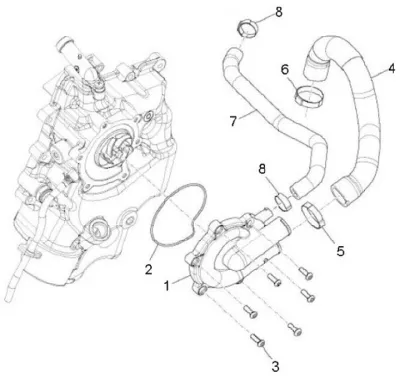 8
6
4
7
8
5
2
1
3