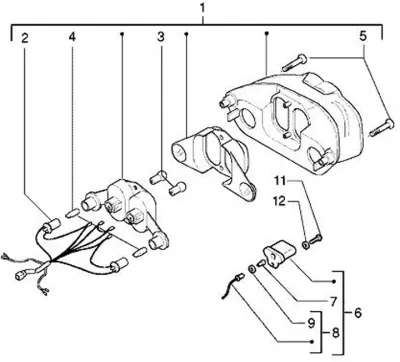 1
2
4
3
5
11
12
7
6
9
8