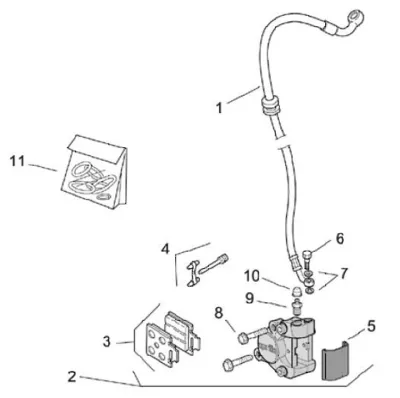 1
11
4
6
10
7
9
8
5
3
2