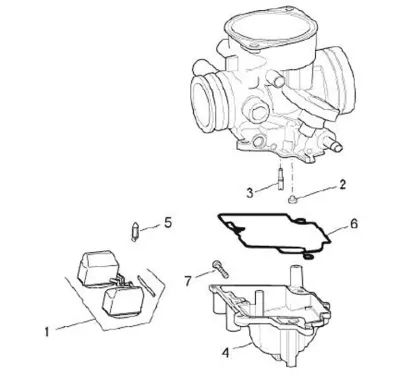 3
2
5
6
7
1
4